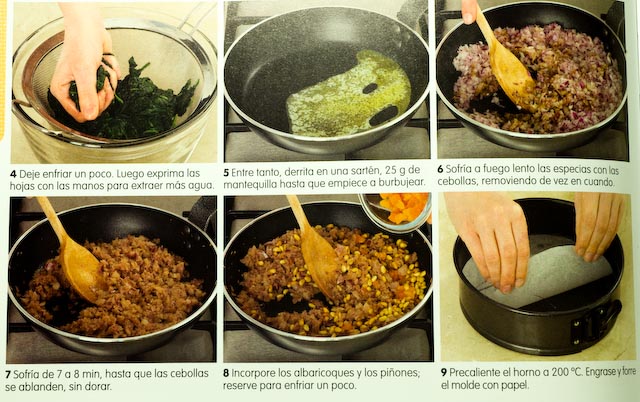 4 Deje enfriar un poco. Luego exprima las hojas con las manos para extraer más agua.

5 Entre tanto, derrita en una sartén, 25 g de mantequilla hasta que empiece a burbujear.

6 Sofría a fuego lento las especias con las cebollas, removiendo de vez en cuando.

7 Sofría de 7 a 8 min, hasta que las cebollas se ablanden, sin dorar.

8 Incorpore los albaricoques y los piñones; reserve para enfriar un poco.

9 Precaliente el horno a 200 °C. Engrase y forre el molde con papel.