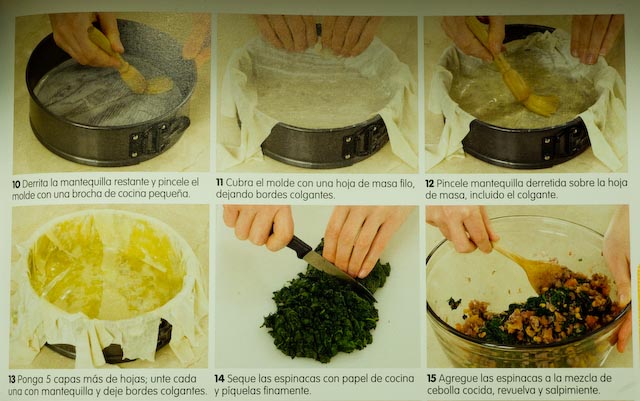 10 Derrita la mantequilla restante y pincele el molde con una brocha de cocina pequeña.

11 Cubra el molde con una hoja de masa filo, dejando bordes colgantes.

12 Pincele mantequilla derretida sobre la hoja de masa, incluido el colgante.

13 Ponga 5 capas más de hojas; unte cada una con mantequilla y deje bordes colgantes.

14 Seque las espinacas con papel de cocina y píquelas finamente.

15 Agregue las espinacas a la mezcla de cebolla cocida, revuelva y salpimiente.