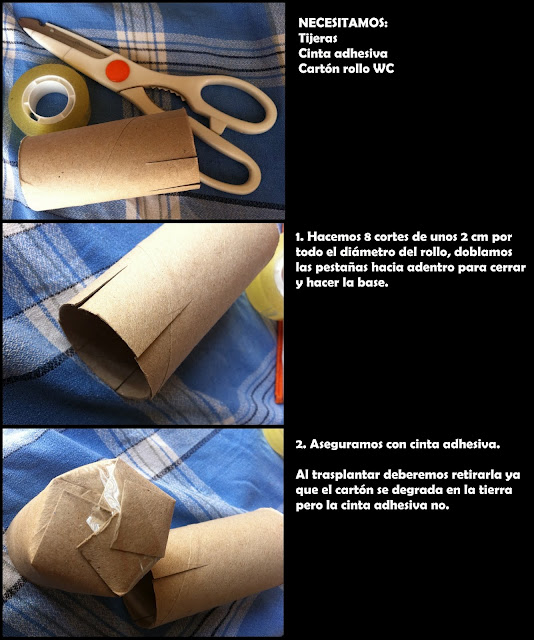 NECESITAMOS:
Tijeras
Cinta adhesiva
Cartón rollo WC

1. Hacemos 8 cortes de unos 2 cm por todo el diámetro del rollo, doblamos las pestañas hacia adentro para cerrar y hacer la base.

2. Aseguramos con cinta adhesiva.

Al trasplantar deberemos retirarla ya que el cartón se degrada en la tierra pero la cinta adhesiva no.